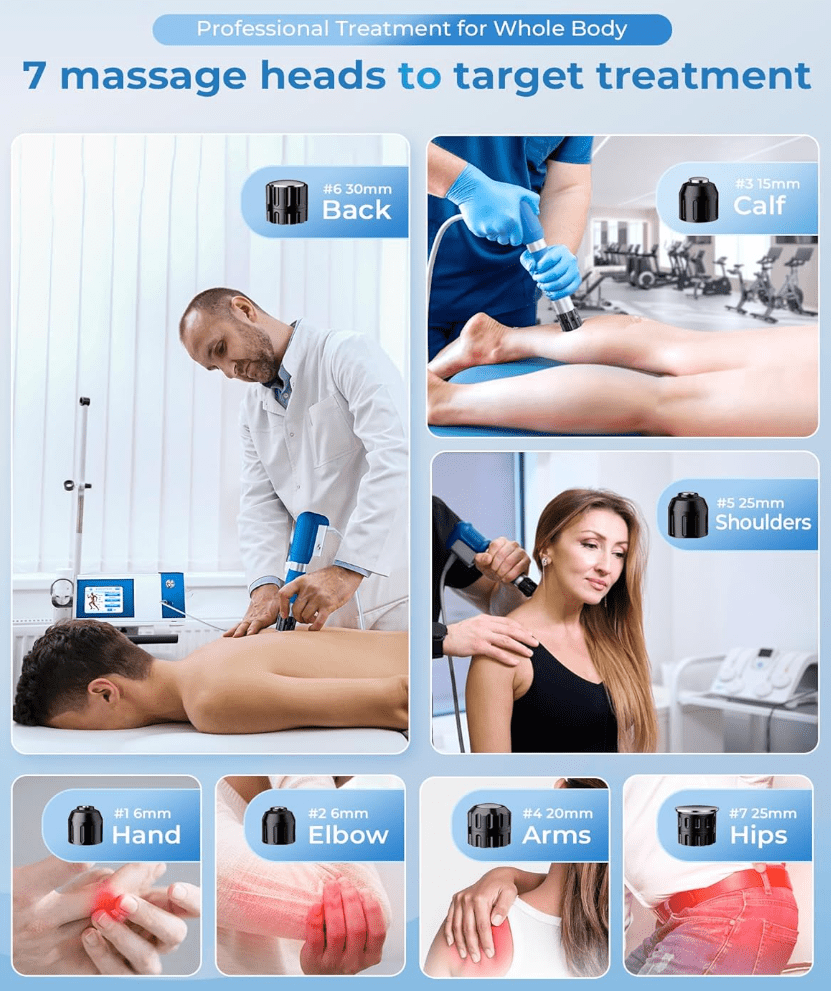 Professional Treatment for Whole Body

7 massage heads to target treatment

#6 30mm
Back

#3 15mm
Calf

#5 25mm
Shoulders

#1 6mm
Hand

#2 6mm
Elbow

#4 20mm
Arms

#7 25mm
Hips